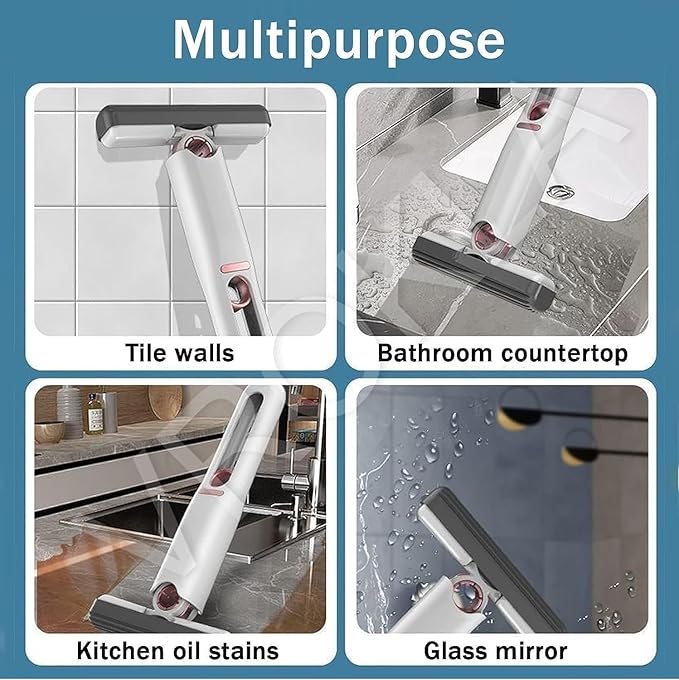 Multipurpose

Tile walls

Bathroom countertop

Kitchen oil stains

Glass mirror